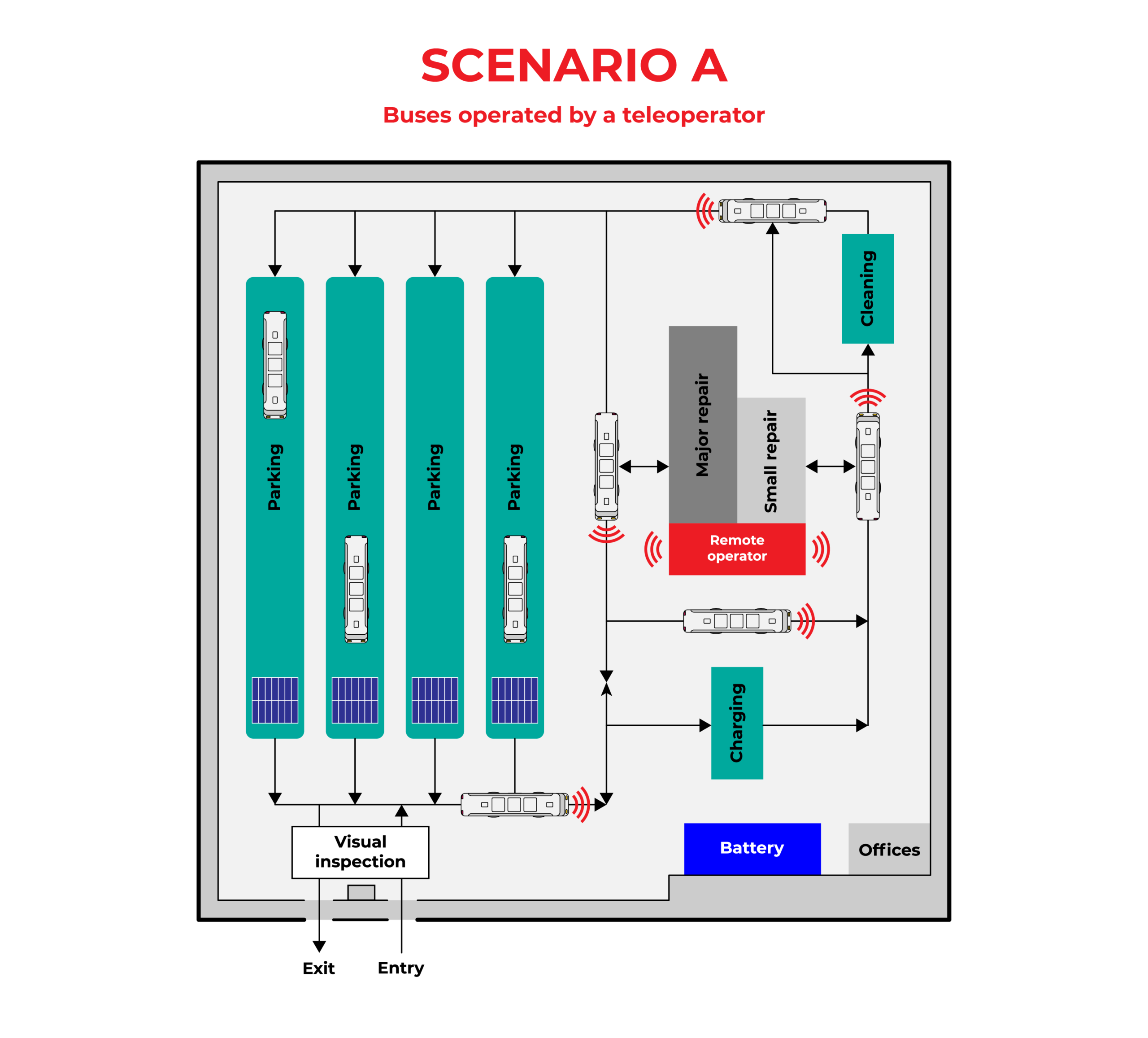 SCENARIO A

Buses operated by a teleoperator

Parking

Parking

Parking

Parking

Major repair

Small repair

Cleaning

Remote operator

Charging

Visual inspection

Battery

Offices

Exit

Entry